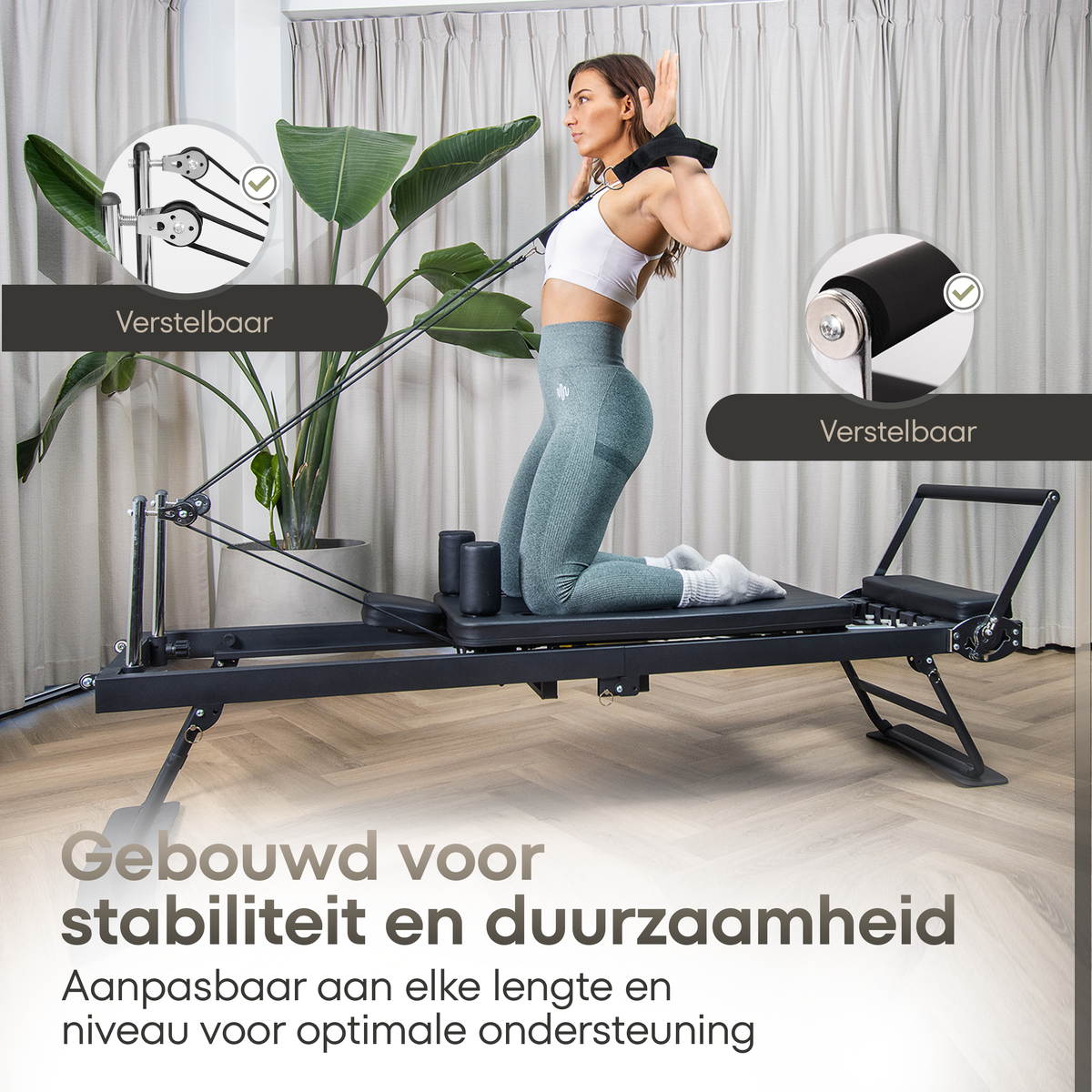 Verstelbaar

Verstelbaar

Gebouwd voor stabiliteit en duurzaamheid

Aanpasbaar aan elke lengte en niveau voor optimale ondersteuning