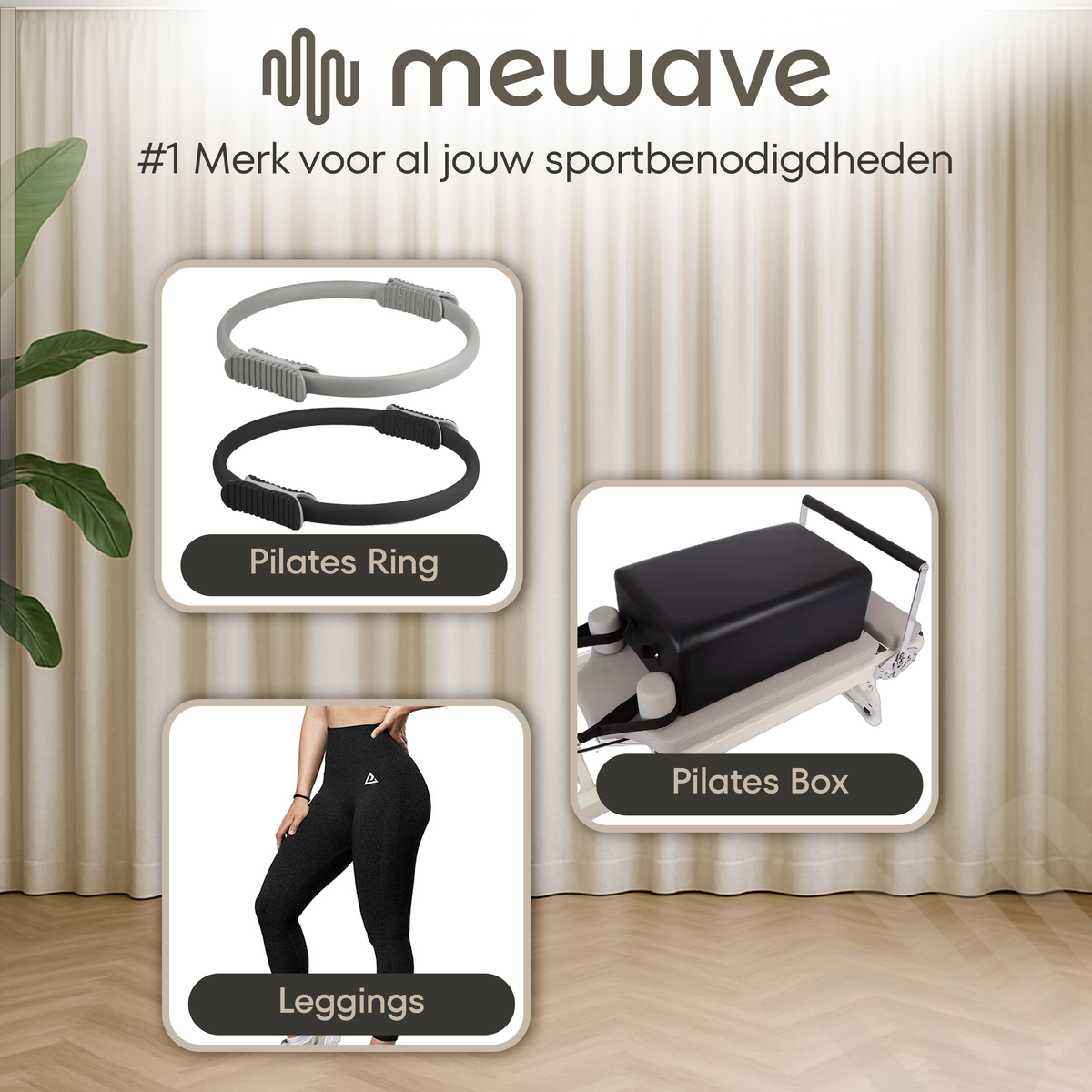 mewave

#1 Merk voor al jouw sportbenodigdheden

Pilates Ring

Pilates Box

Leggings