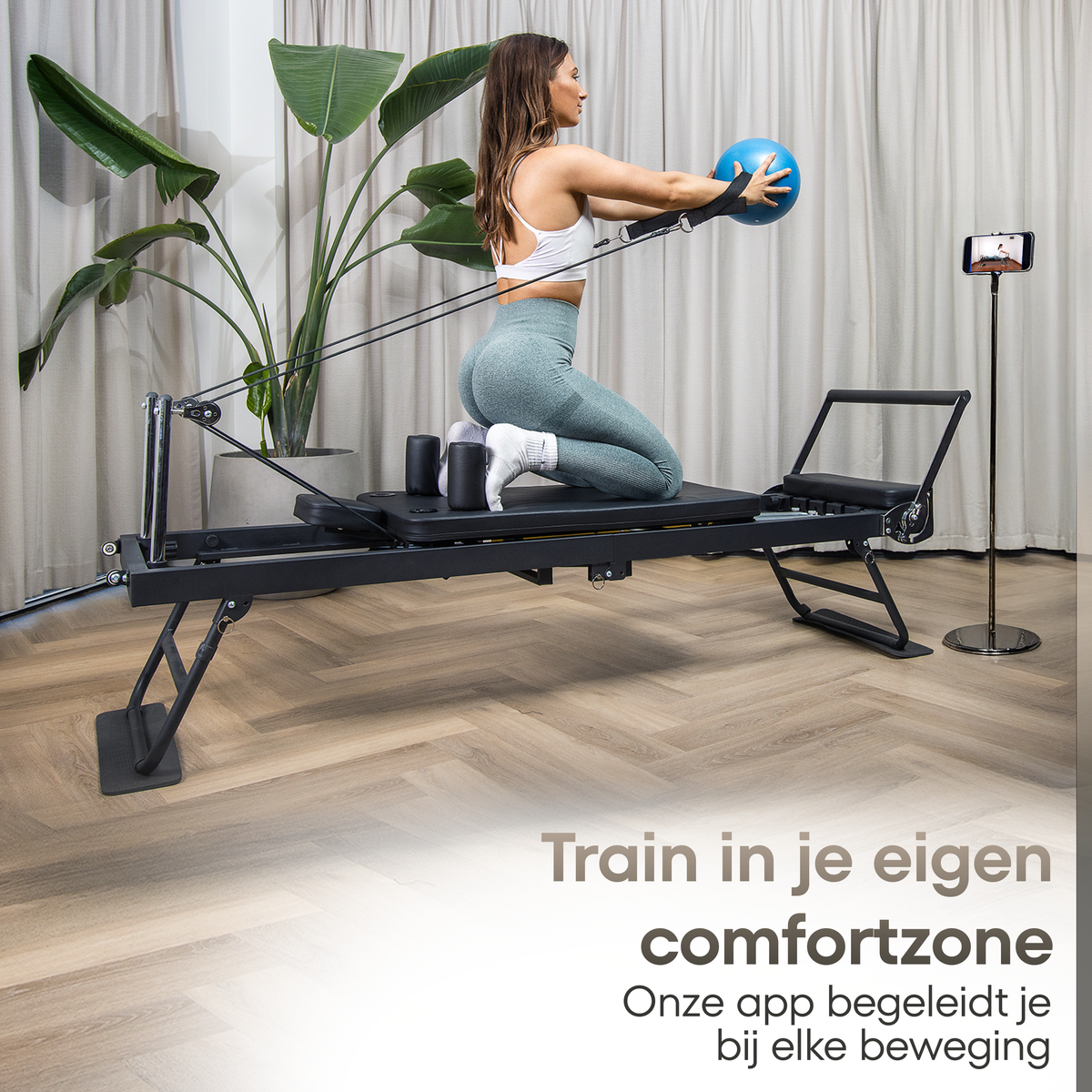 Train in je eigen comfortzone

Onze app begeleidt je bij elke beweging