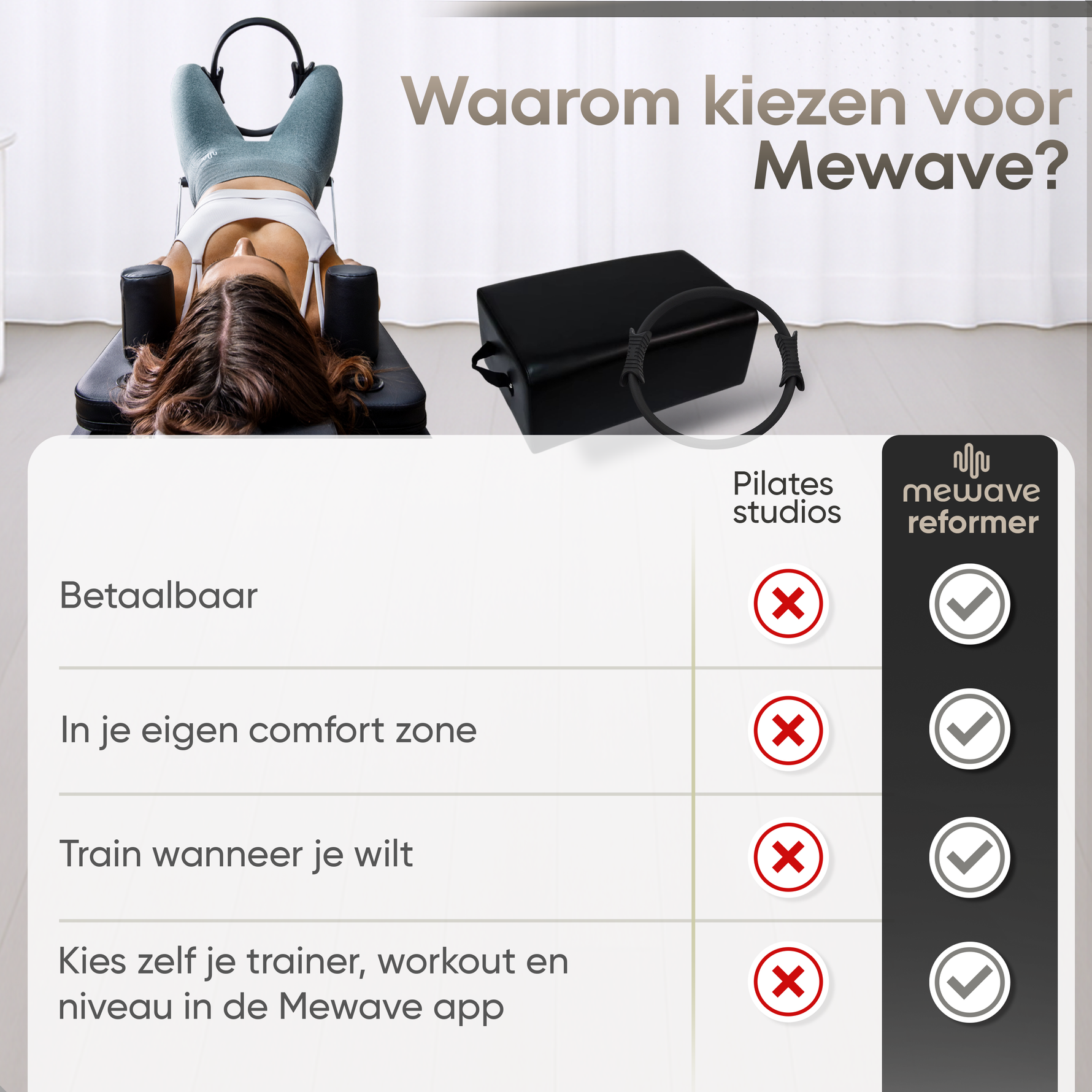 Waarom kiezen voor Mewave?

| | Pilates studios | mewave reformer |
|---|---|---|
| Betaalbaar | ✗ | ✓ |
| In je eigen comfort zone | ✗ | ✓ |
| Train wanneer je wilt | ✗ | ✓ |
| Kies zelf je trainer, workout en niveau in de Mewave app | ✗ | ✓ |