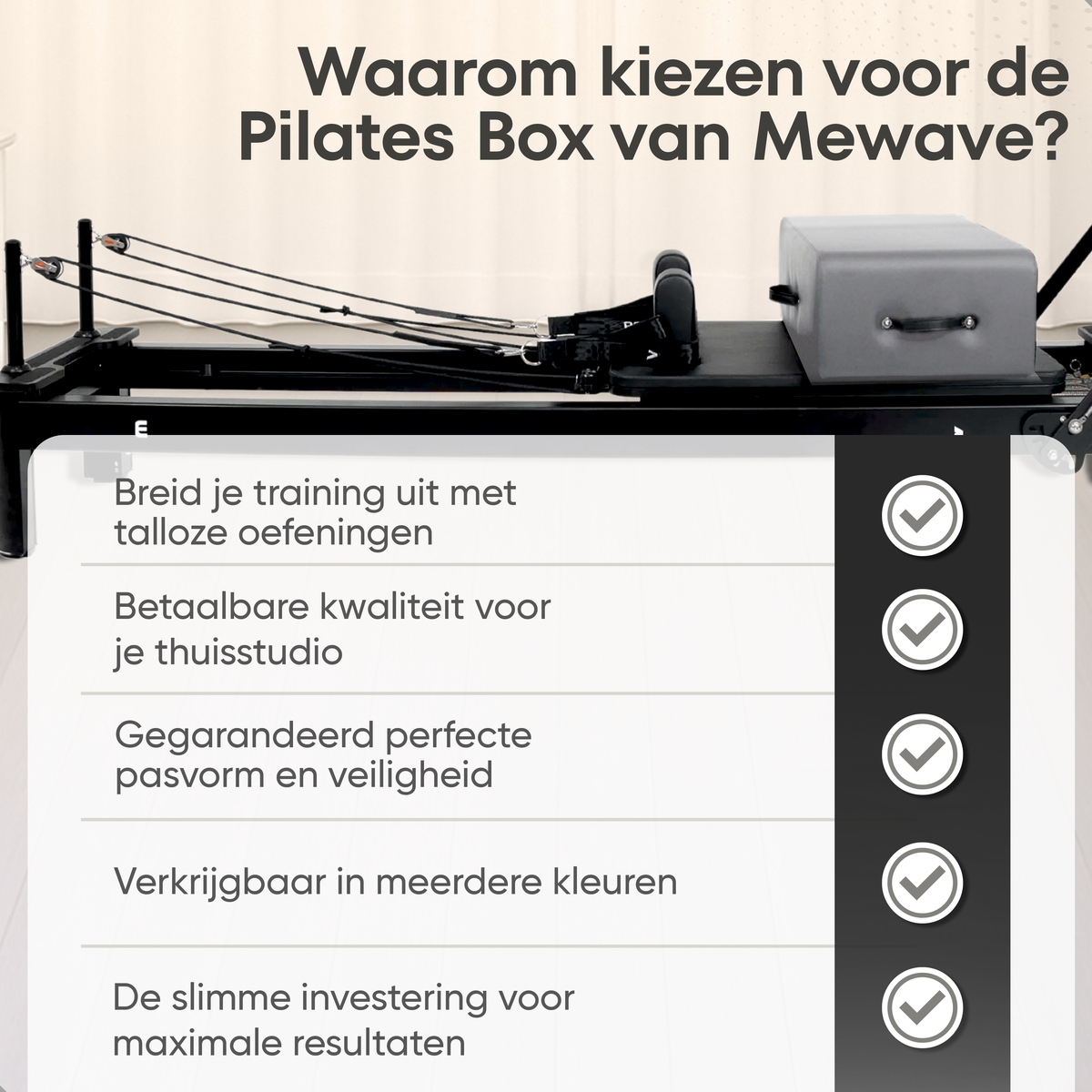 Waarom kiezen voor de Pilates Box van Mewave?

Breid je training uit met talloze oefeningen

Betaalbare kwaliteit voor je thuisstudio

Gegarandeerd perfecte pasvorm en veiligheid

Verkrijgbaar in meerdere kleuren

De slimme investering voor maximale resultaten