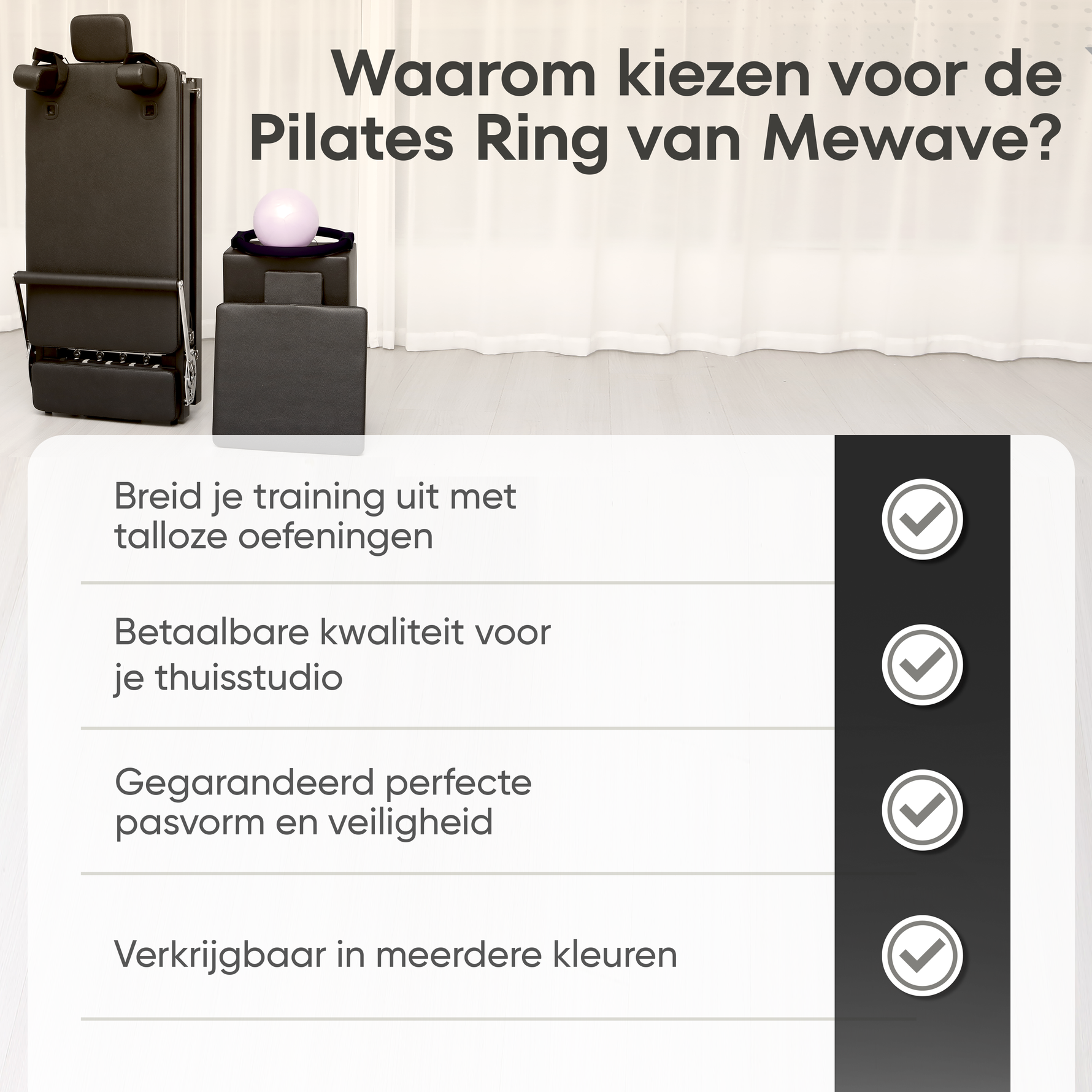 Waarom kiezen voor de Pilates Ring van Mewave?

Breid je training uit met talloze oefeningen

Betaalbare kwaliteit voor je thuisstudio

Gegarandeerd perfecte pasvorm en veiligheid

Verkrijgbaar in meerdere kleuren