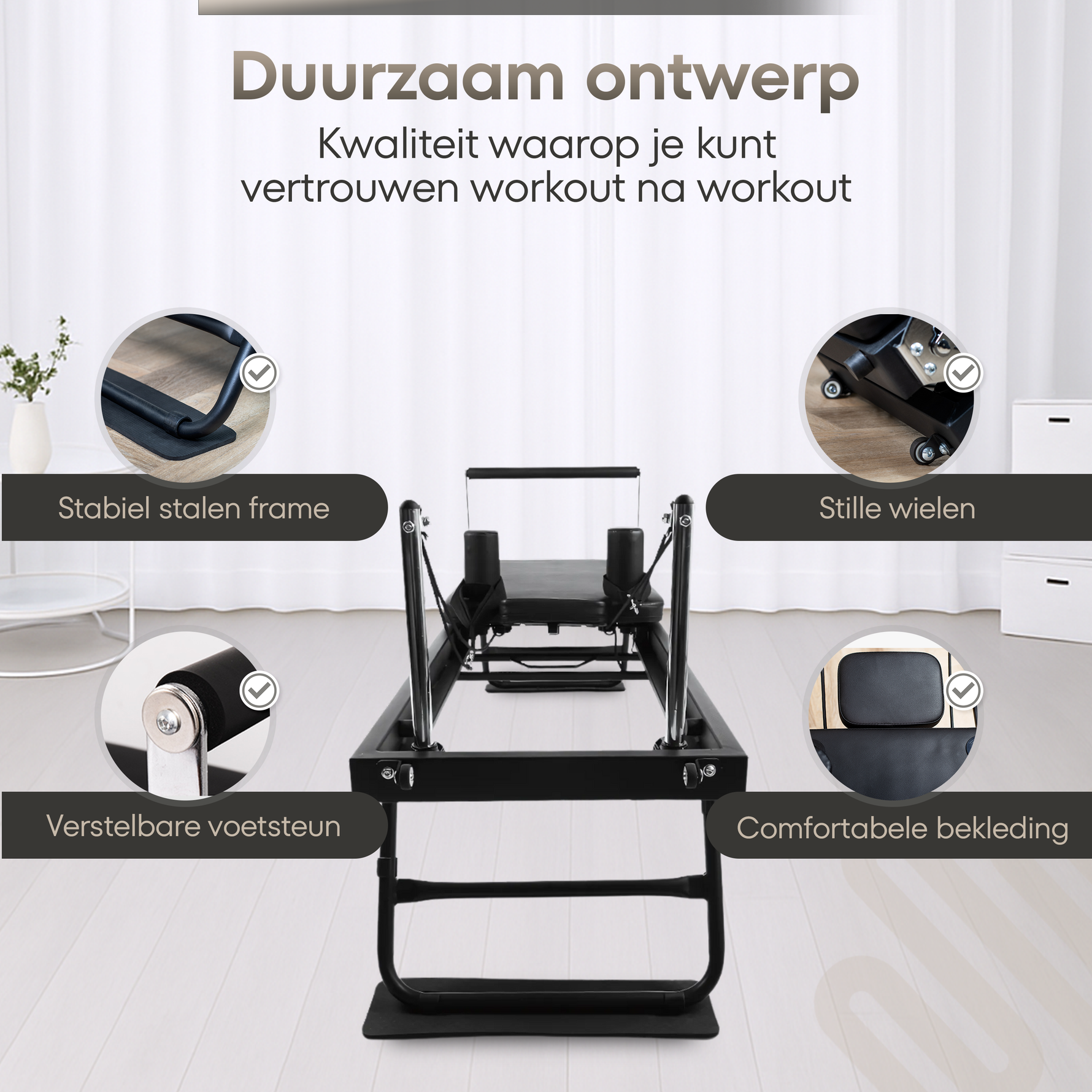 Duurzaam ontwerp

Kwaliteit waarop je kunt vertrouwen workout na workout

Stabiel stalen frame

Stille wielen

Verstelbare voetsteun

Comfortabele bekleding