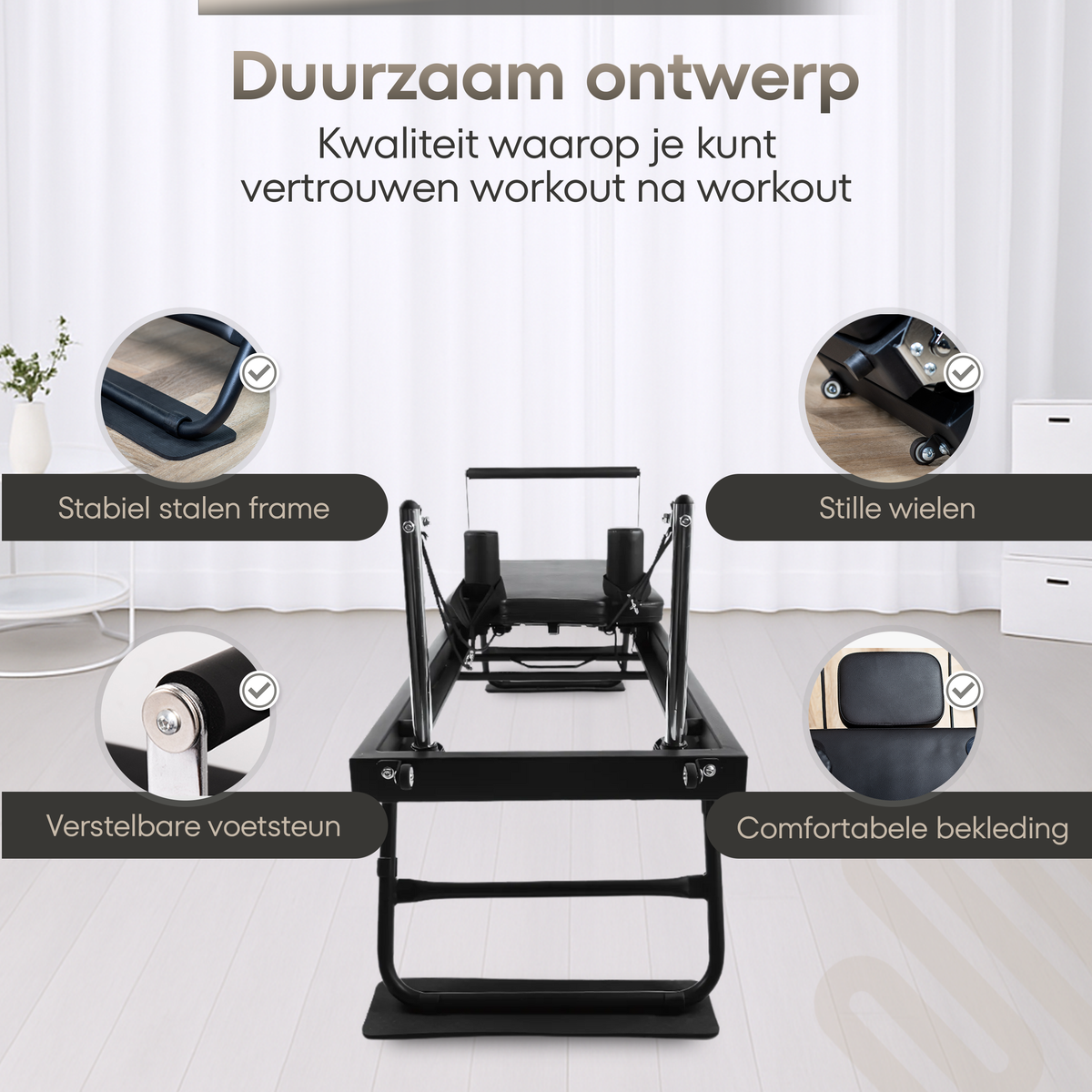 Duurzaam ontwerp

Kwaliteit waarop je kunt vertrouwen workout na workout

Stabiel stalen frame

Stille wielen

Verstelbare voetsteun

Comfortabele bekleding