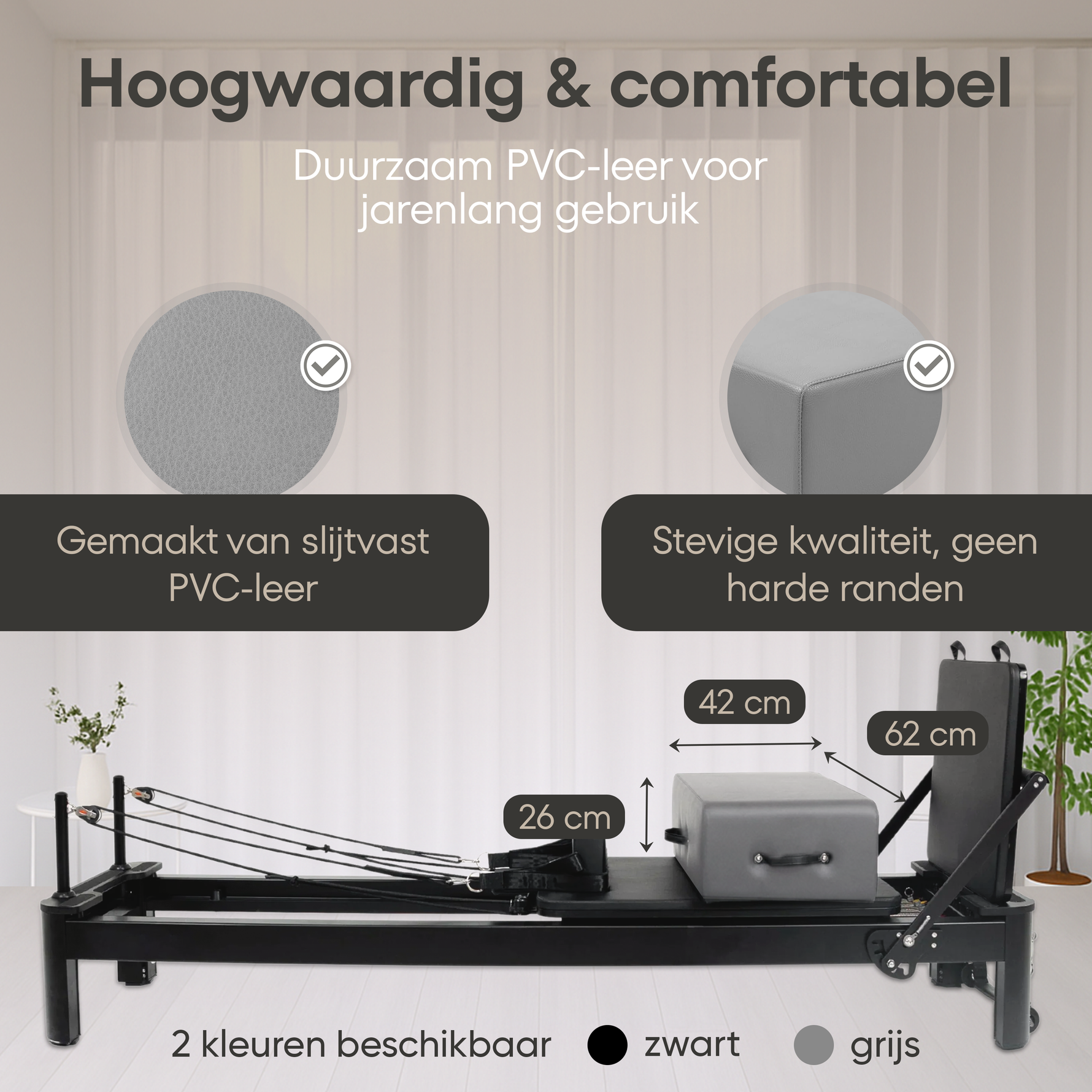 Hoogwaardig & comfortabel

Duurzaam PVC-leer voor jarenlang gebruik

Gemaakt van slijtvast PVC-leer

Stevige kwaliteit, geen harde randen

42 cm

62 cm

26 cm

2 kleuren beschikbaar zwart grijs