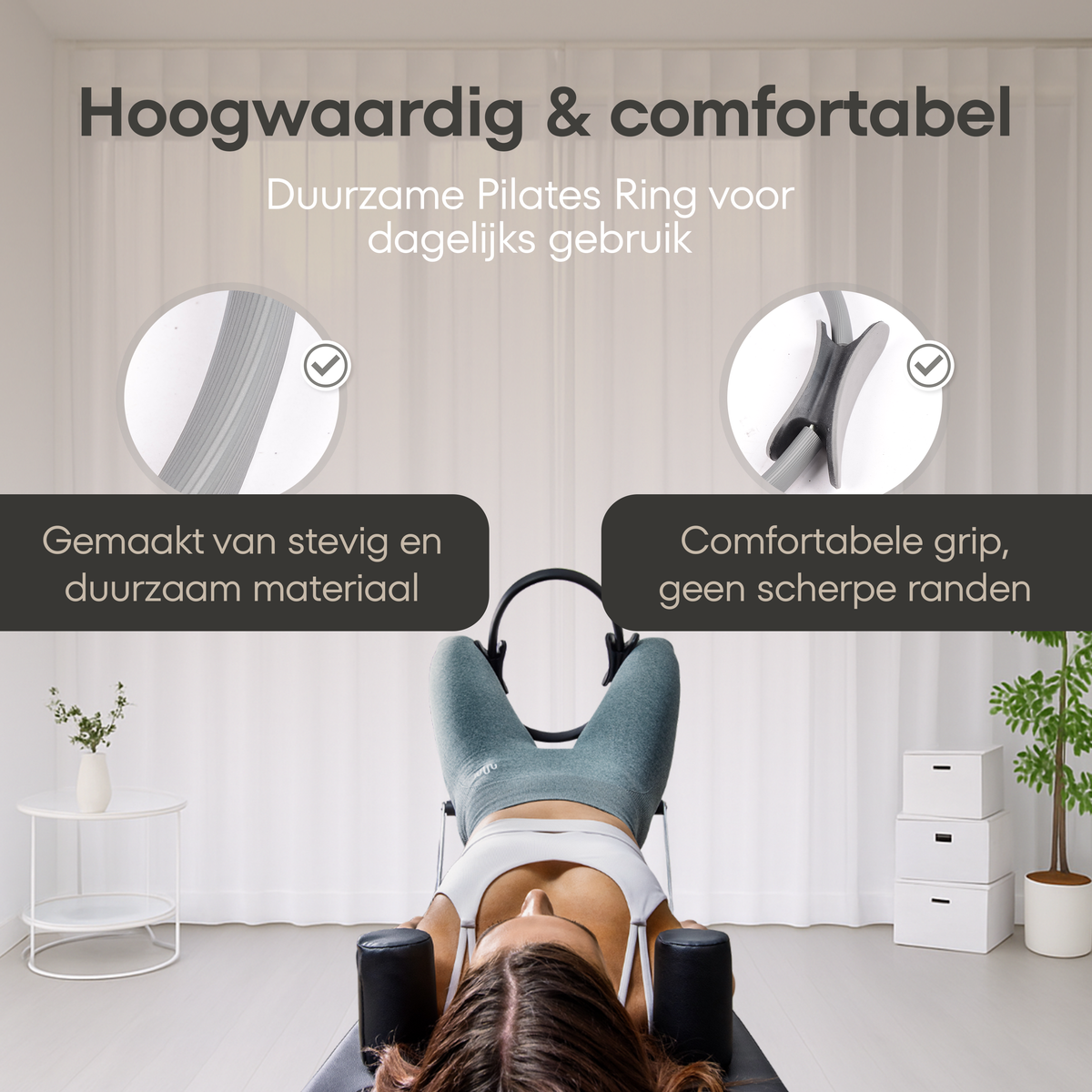 Hoogwaardig & comfortabel

Duurzame Pilates Ring voor dagelijks gebruik

Gemaakt van stevig en duurzaam materiaal

Comfortabele grip, geen scherpe randen