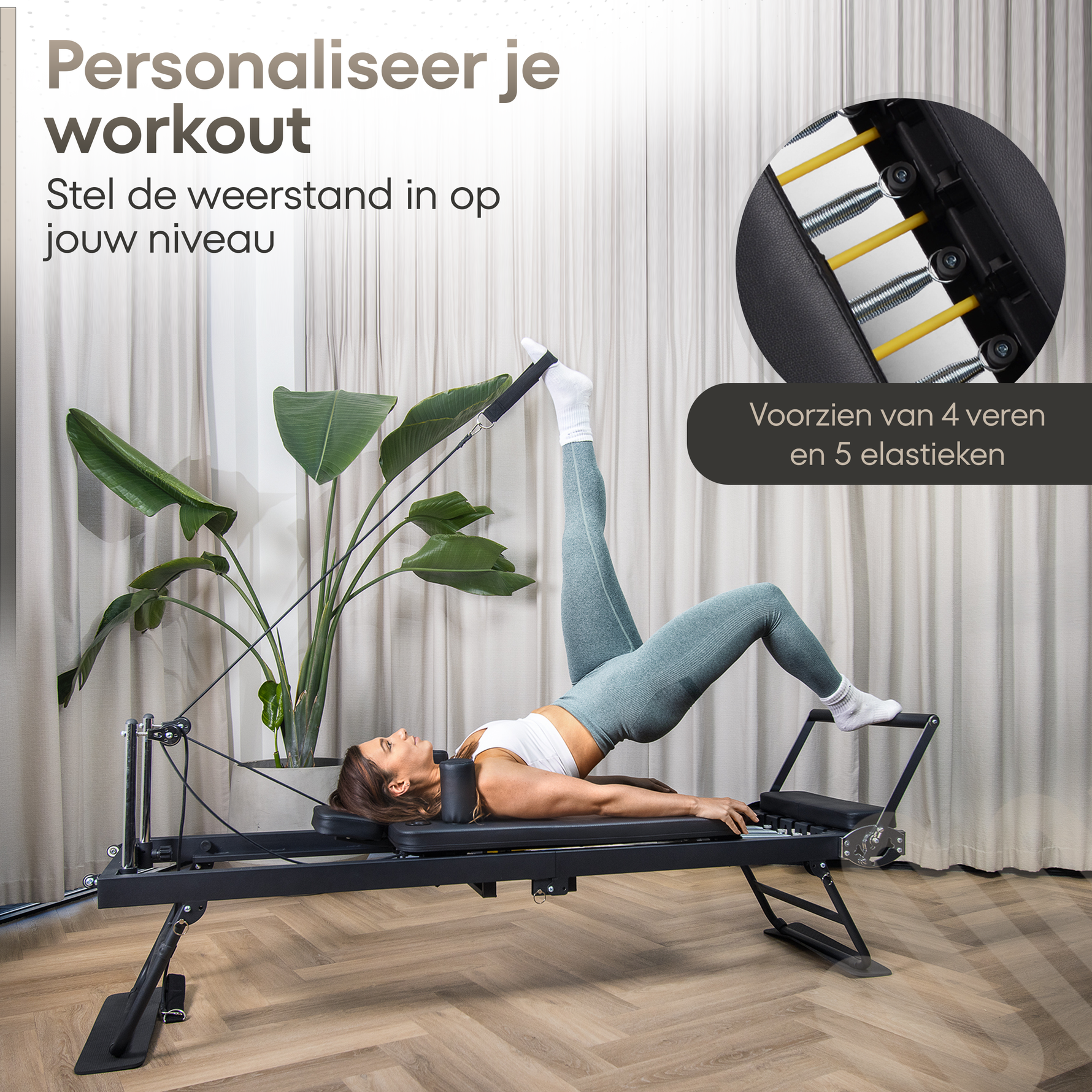 Personaliseer je workout

Stel de weerstand in op jouw niveau

Voorzien van 4 veren en 5 elastieken