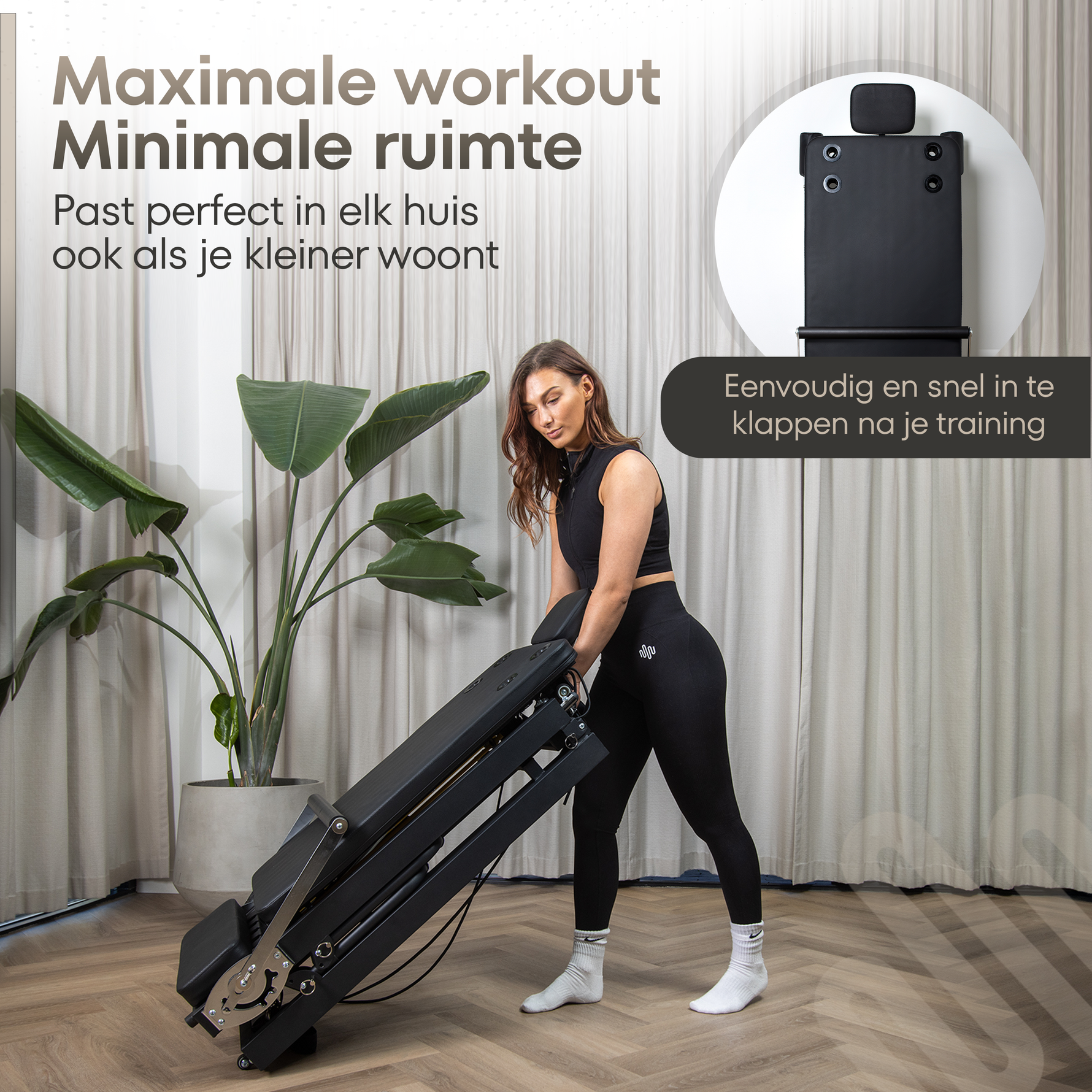 Maximale workout
Minimale ruimte
Past perfect in elk huis ook als je kleiner woont

Eenvoudig en snel in te klappen na je training