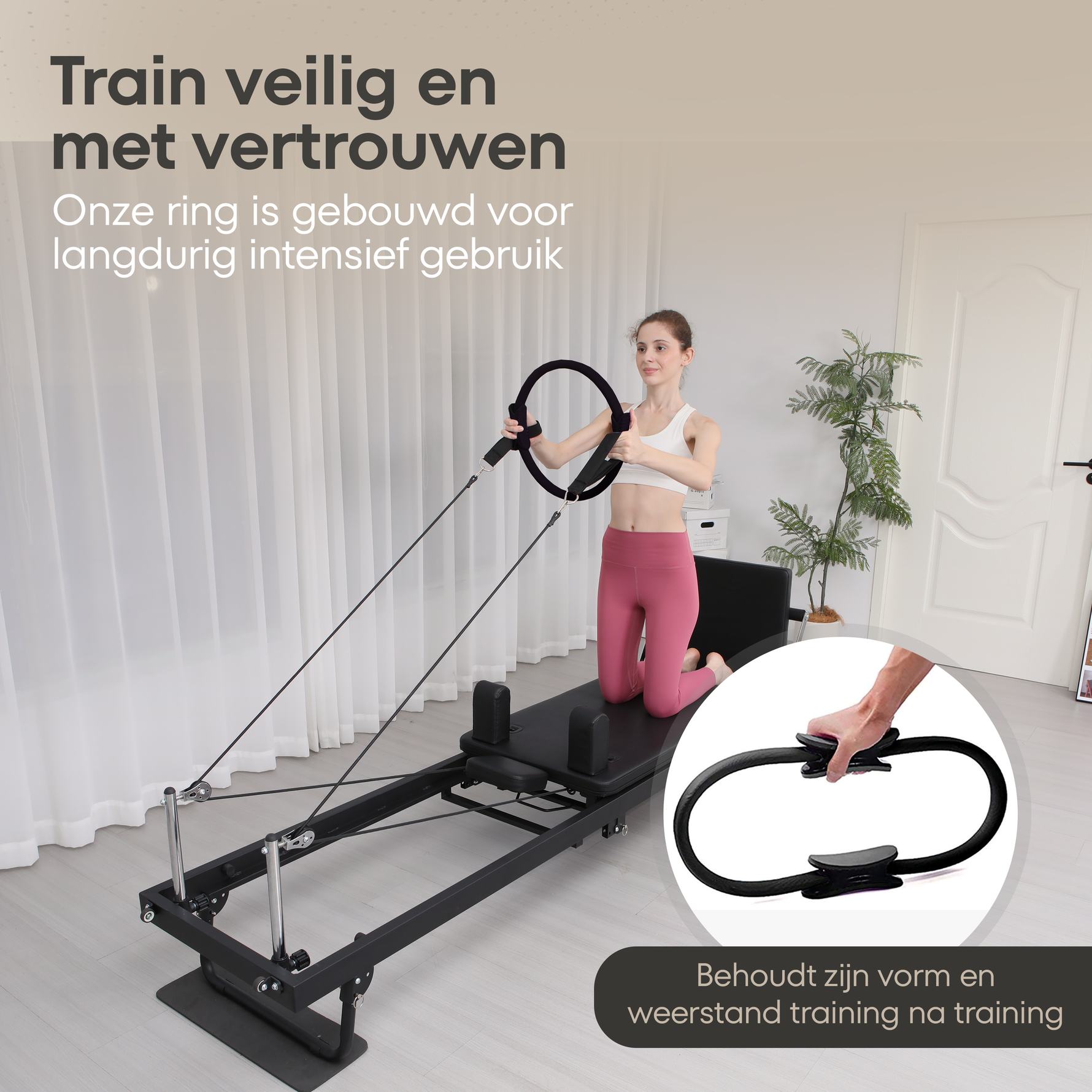 Train veilig en met vertrouwen

Onze ring is gebouwd voor langdurig intensief gebruik

Behoudt zijn vorm en weerstand training na training