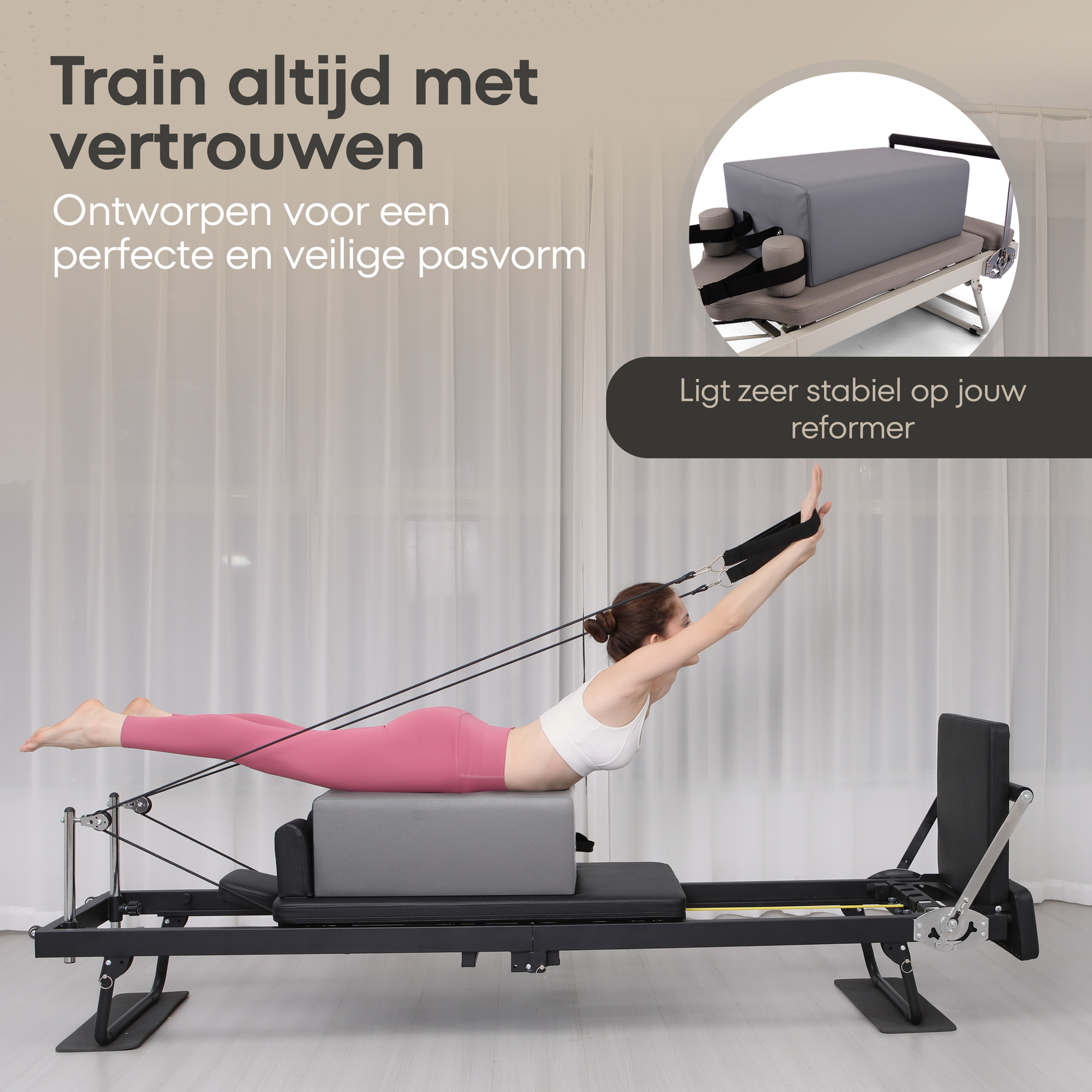 Train altijd met vertrouwen

Ontworpen voor een perfecte en veilige pasvorm

Ligt zeer stabiel op jouw reformer