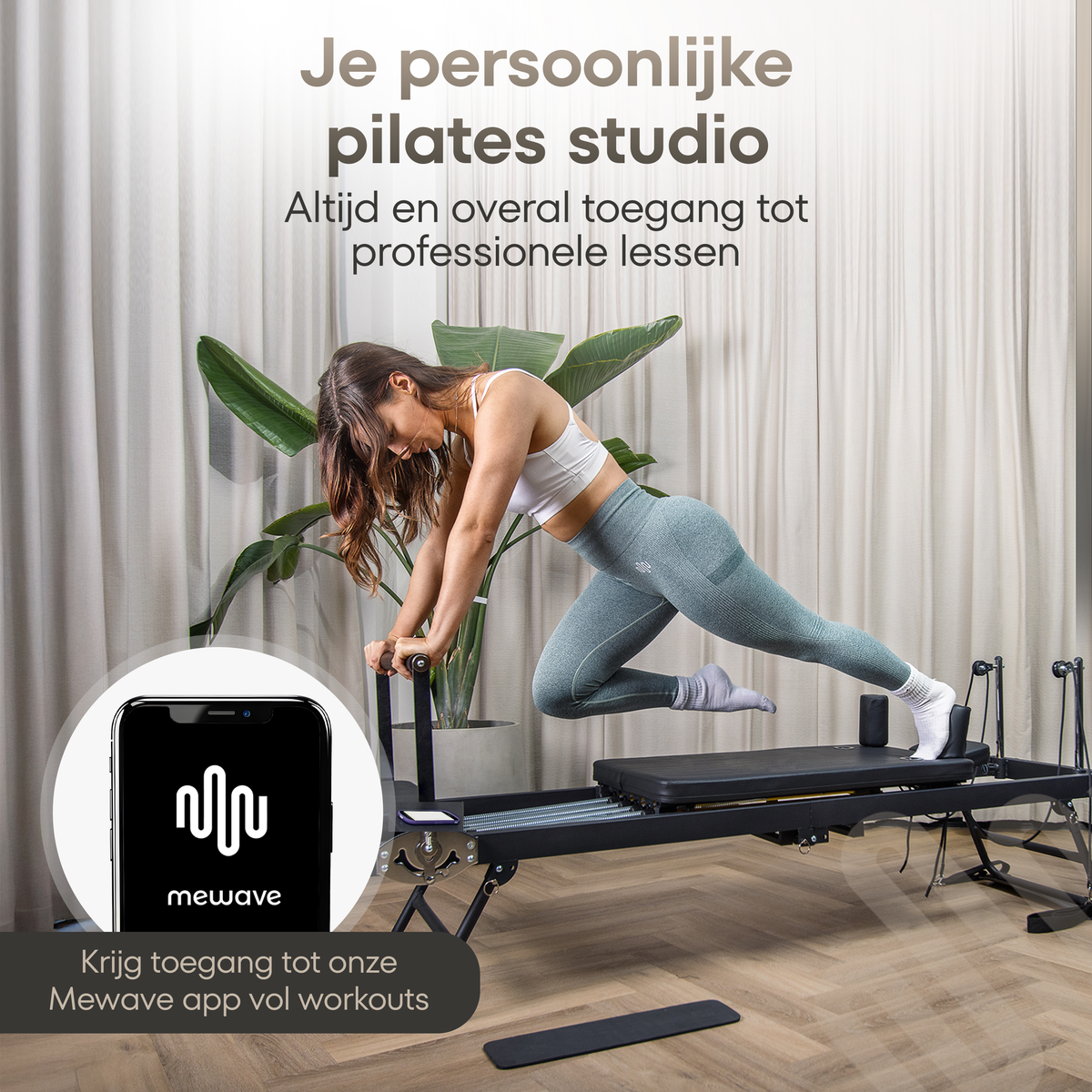 Je persoonlijke pilates studio

Altijd en overal toegang tot professionele lessen

mewave

Krijg toegang tot onze Mewave app vol workouts